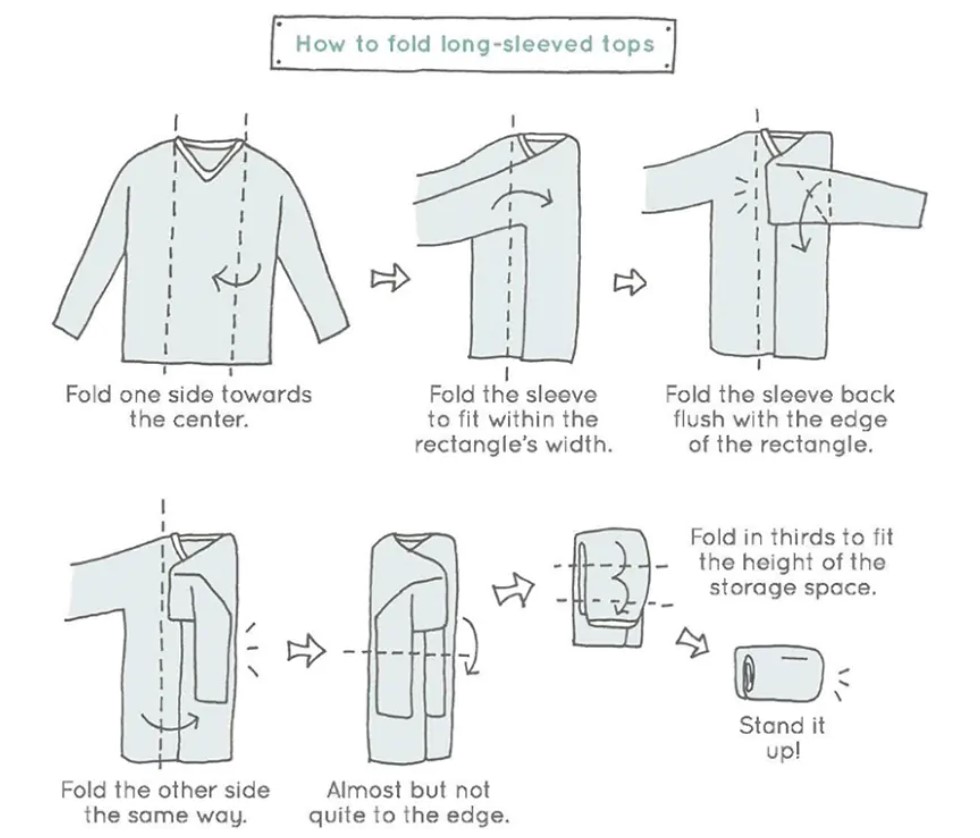 How to fold long-sleeved tops

Fold one side towards the center.

Fold the sleeve to fit within the rectangle's width.

Fold the sleeve back flush with the edge of the rectangle.

Fold the other side the same way.

Almost but not quite to the edge.

Fold in thirds to fit the height of the storage space.

Stand it up!