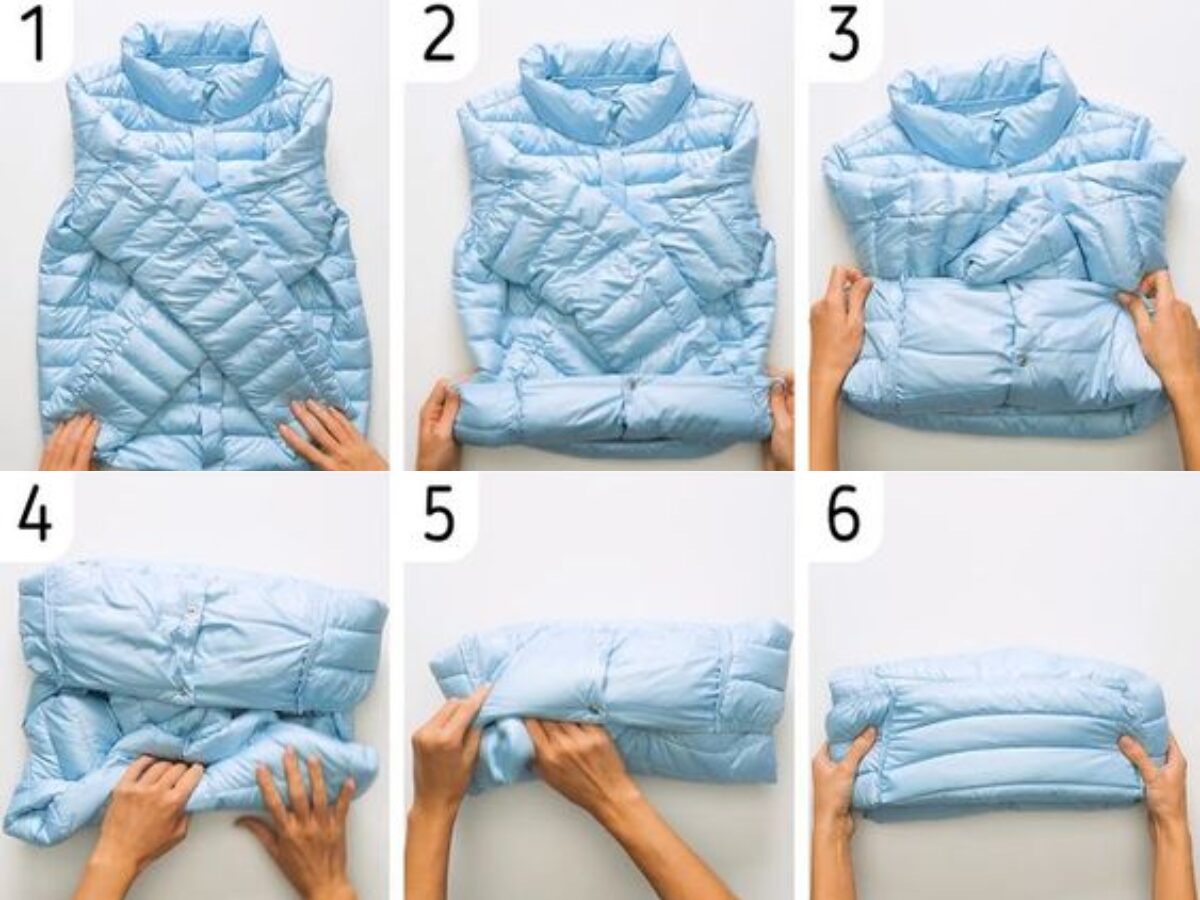 1
2
3
4
5
6