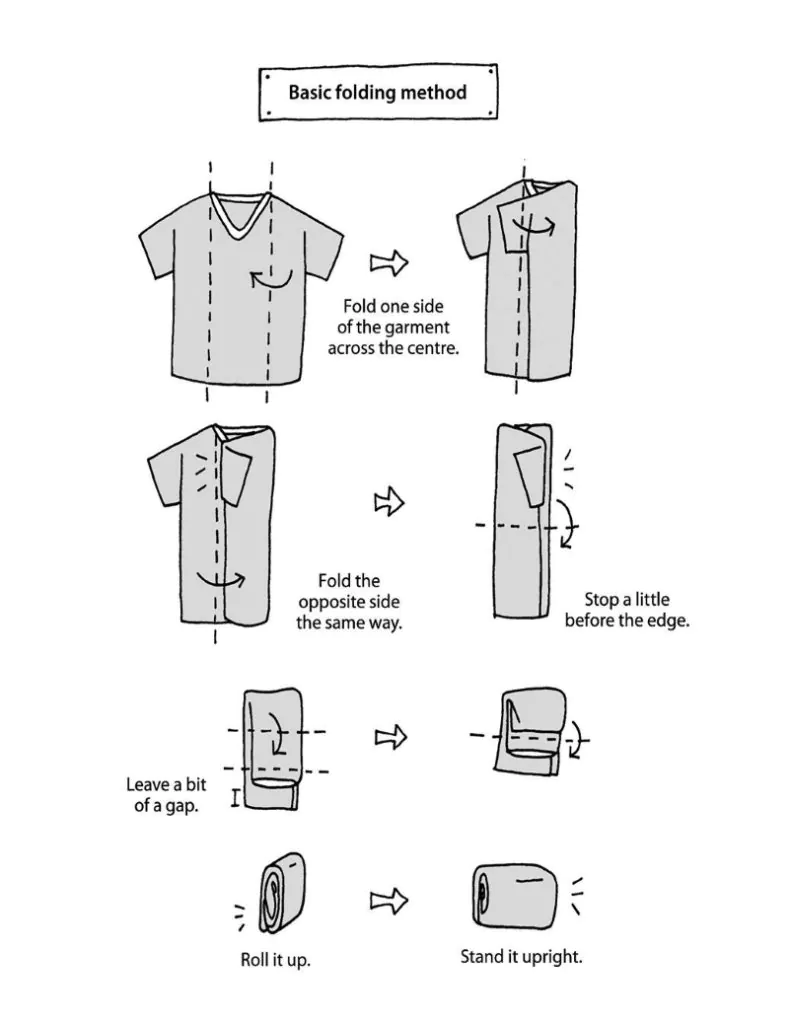 Basic folding method

Fold one side of the garment across the centre.

Fold the opposite side the same way.

Stop a little before the edge.

Leave a bit of a gap.

Roll it up.

Stand it upright.