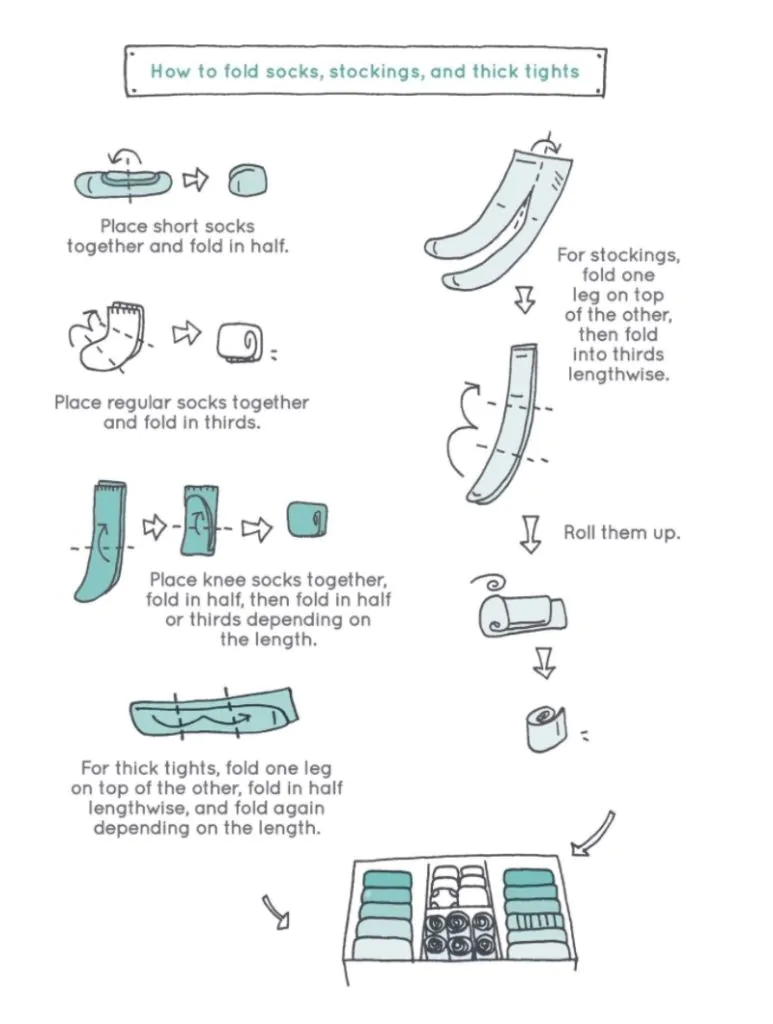 How to fold socks, stockings, and thick tights

Place short socks together and fold in half.

Place regular socks together and fold in thirds.

Place knee socks together, fold in half, then fold in half or thirds depending on the length.

For thick tights, fold one leg on top of the other, fold in half lengthwise, and fold again depending on the length.

For stockings, fold one leg on top of the other, then fold into thirds lengthwise.

Roll them up.