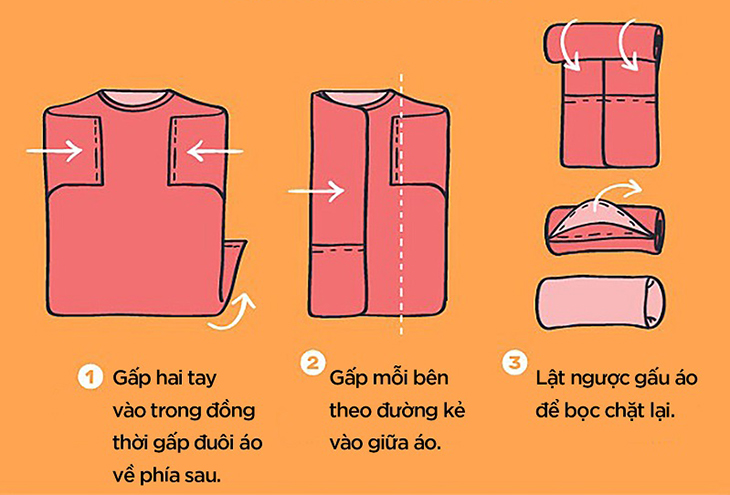 1 Gấp hai tay vào trong đồng thời gấp đuôi áo về phía sau.

2 Gấp mỗi bên theo đường kẻ vào giữa áo.

3 Lật ngược gấu áo để bọc chặt lại.